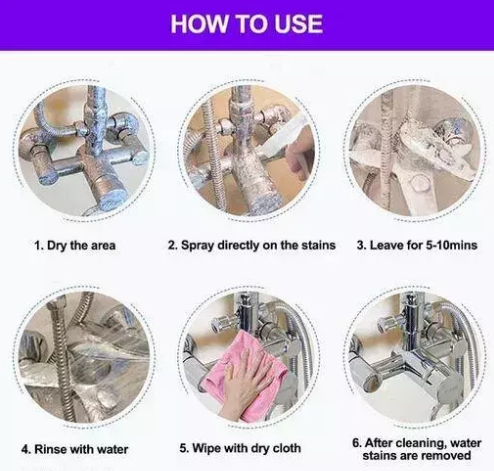 HOW TO USE

1. Dry the area

2. Spray directly on the stains

3. Leave for 5-10mins

4. Rinse with water

5. Wipe with dry cloth

6. After cleaning, water stains are removed