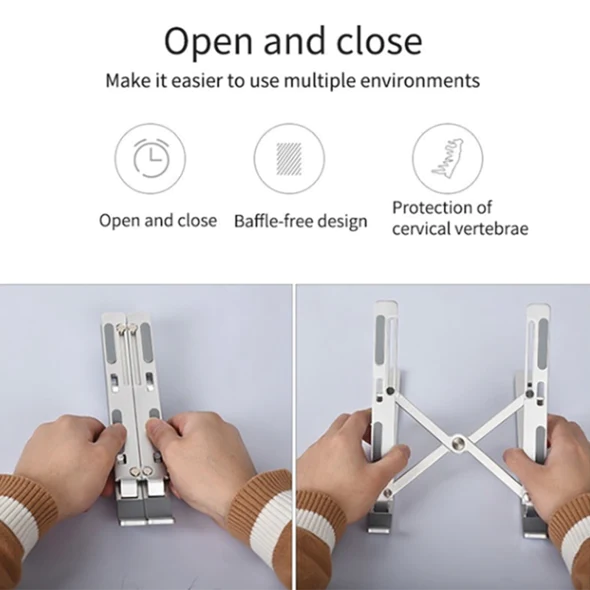 Open and close

Make it easier to use multiple environments

Open and close

Baffle-free design

Protection of cervical vertebrae